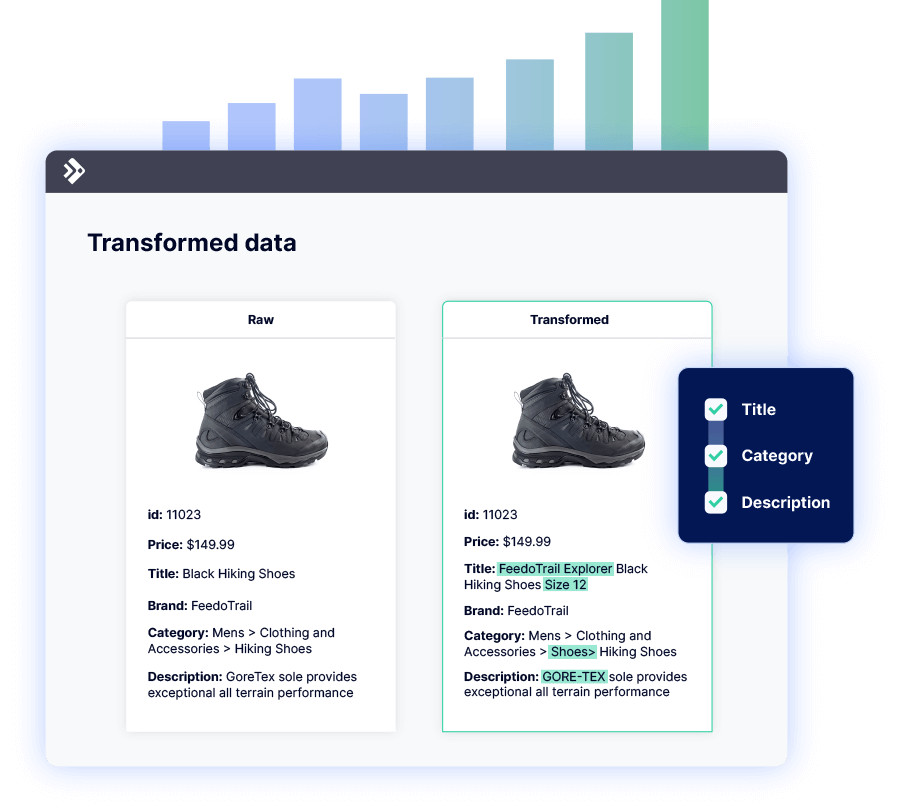 Transformed data

Raw

id: 11023

Price: $149.99

Title: Black Hiking Shoes

Brand: FeedoTrail

Category: Mens > Clothing and Accessories > Hiking Shoes

Description: GoreTex sole provides exceptional all terrain performance

Transformed

id: 11023

Price: $149.99

Title: FeedoTrail Explorer Black Hiking Shoes Size 12

Brand: FeedoTrail

Category: Mens > Clothing and Accessories > Shoes> Hiking Shoes

Description: GORE-TEX sole provides exceptional all terrain performance

Title

Category

Description