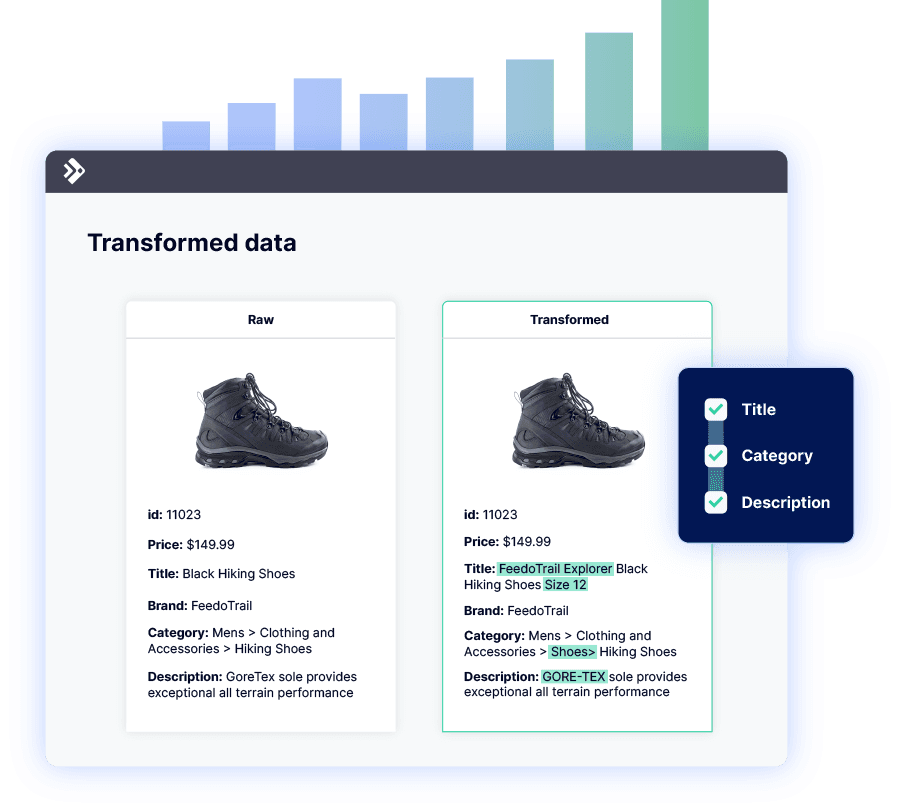 Transformed data

Raw

id: 11023

Price: $149.99

Title: Black Hiking Shoes

Brand: FeedoTrail

Category: Mens > Clothing and Accessories > Hiking Shoes

Description: GoreTex sole provides exceptional all terrain performance

Transformed

id: 11023

Price: $149.99

Title: FeedoTrail Explorer Black Hiking Shoes Size 12

Brand: FeedoTrail

Category: Mens > Clothing and Accessories > Shoes> Hiking Shoes

Description: GORE-TEX sole provides exceptional all terrain performance

Title

Category

Description